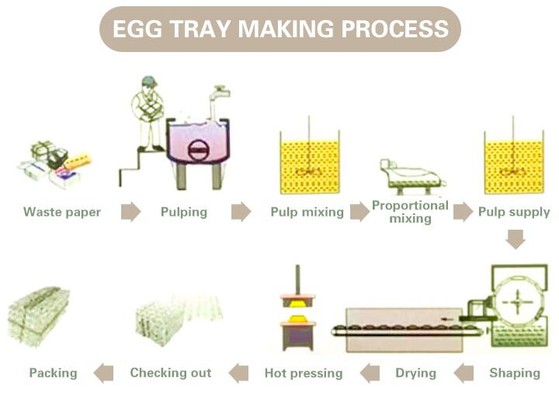 EGG TRAY MAKING PROCESS

Waste paper
Pulping
Pulp mixing
Proportional mixing
Pulp supply

Shaping
Drying
Hot pressing
Checking out
Packing